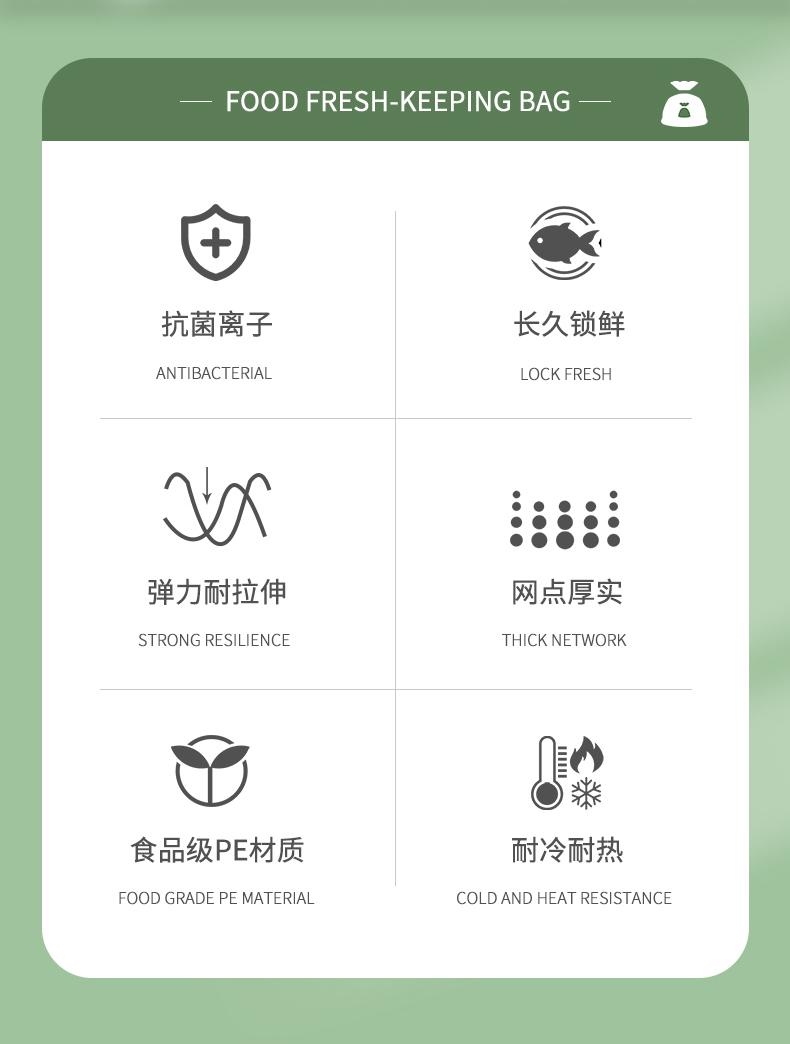 — FOOD FRESH-KEEPING BAG —

抗菌离子

ANTIBACTERIAL

长久锁鲜

LOCK FRESH

弹力耐拉伸

STRONG RESILIENCE

网点厚实

THICK NETWORK

食品级PE材质

FOOD GRADE PE MATERIAL

耐冷耐热

COLD AND HEAT RESISTANCE