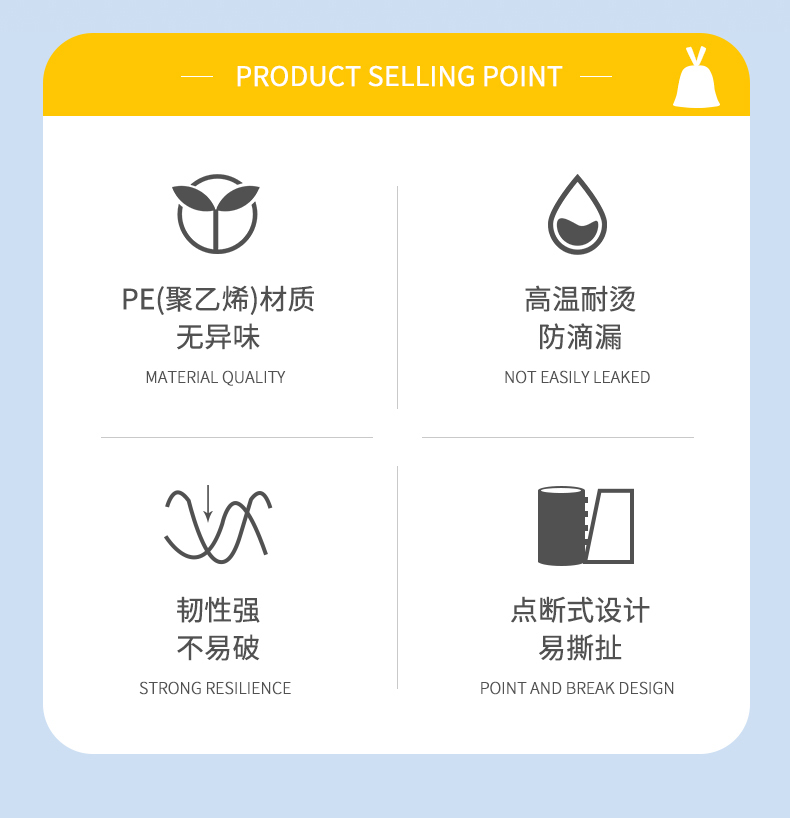 — PRODUCT SELLING POINT —

PE(聚乙烯)材质
无异味
MATERIAL QUALITY

高温耐烫
防滴漏
NOT EASILY LEAKED

韧性强
不易破
STRONG RESILIENCE

点断式设计
易撕扯
POINT AND BREAK DESIGN