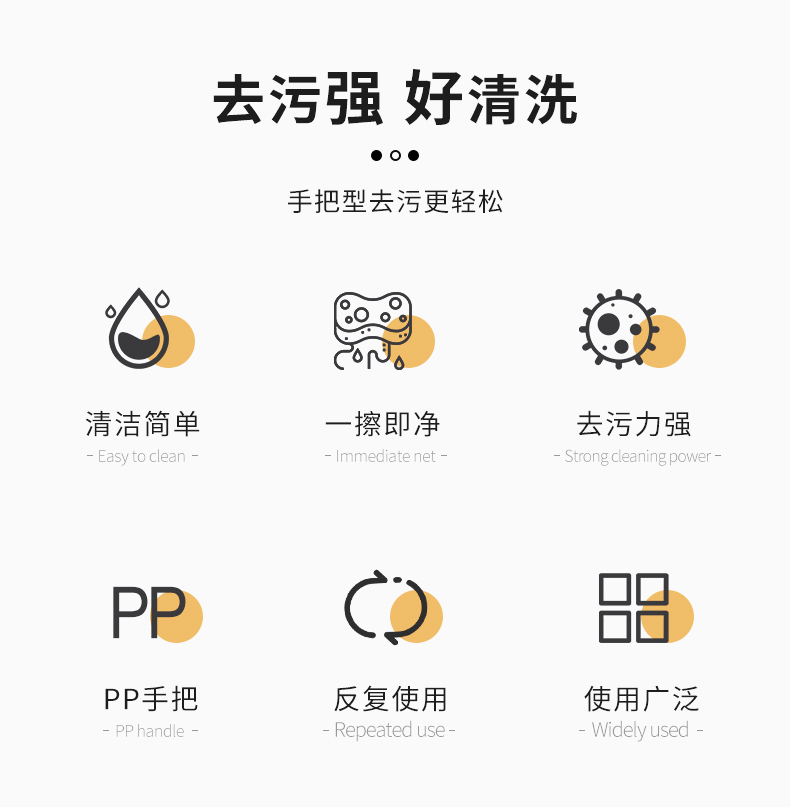 去污强 好清洗

手把型去污更轻松

清洁简单
- Easy to clean -

一擦即净
- Immediate net -

去污力强
- Strong cleaning power -

PP

PP手把
- PP handle -

反复使用
- Repeated use -

使用广泛
- Widely used -