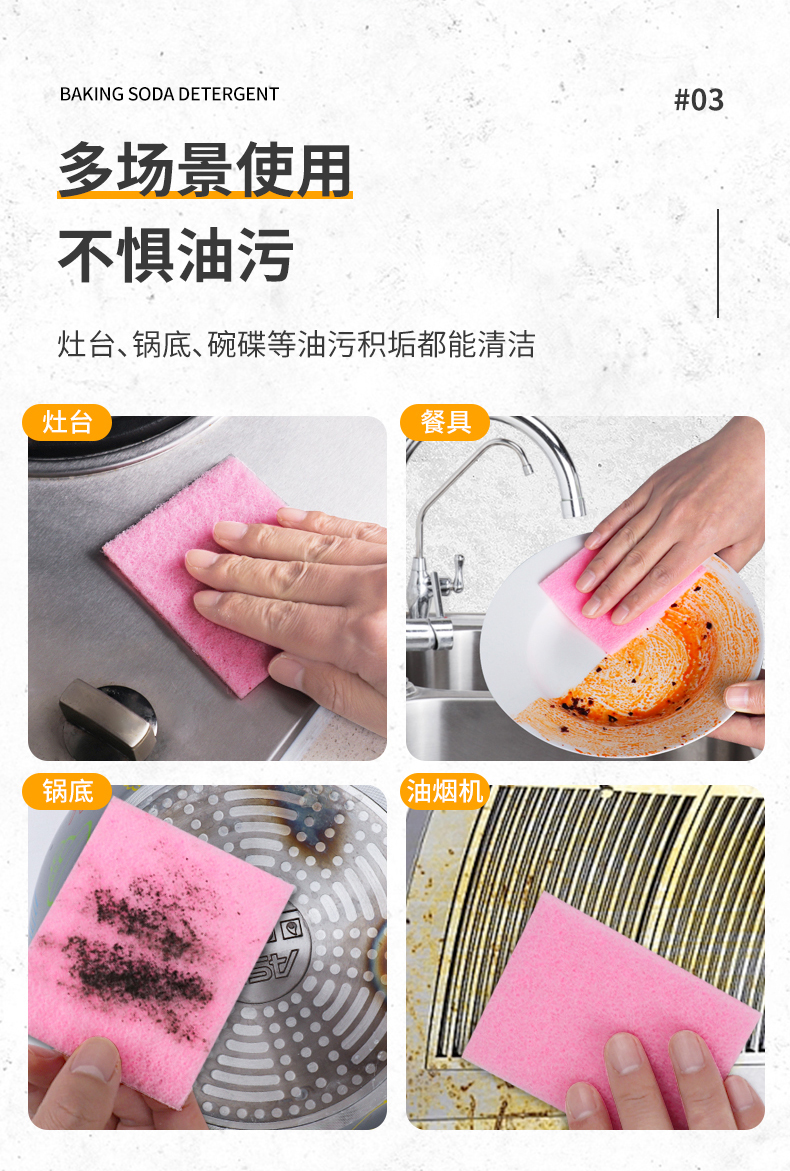 BAKING SODA DETERGENT

#03

多场景使用

不惧油污

灶台、锅底、碗碟等油污积垢都能清洁

灶台

餐具

锅底

油烟机